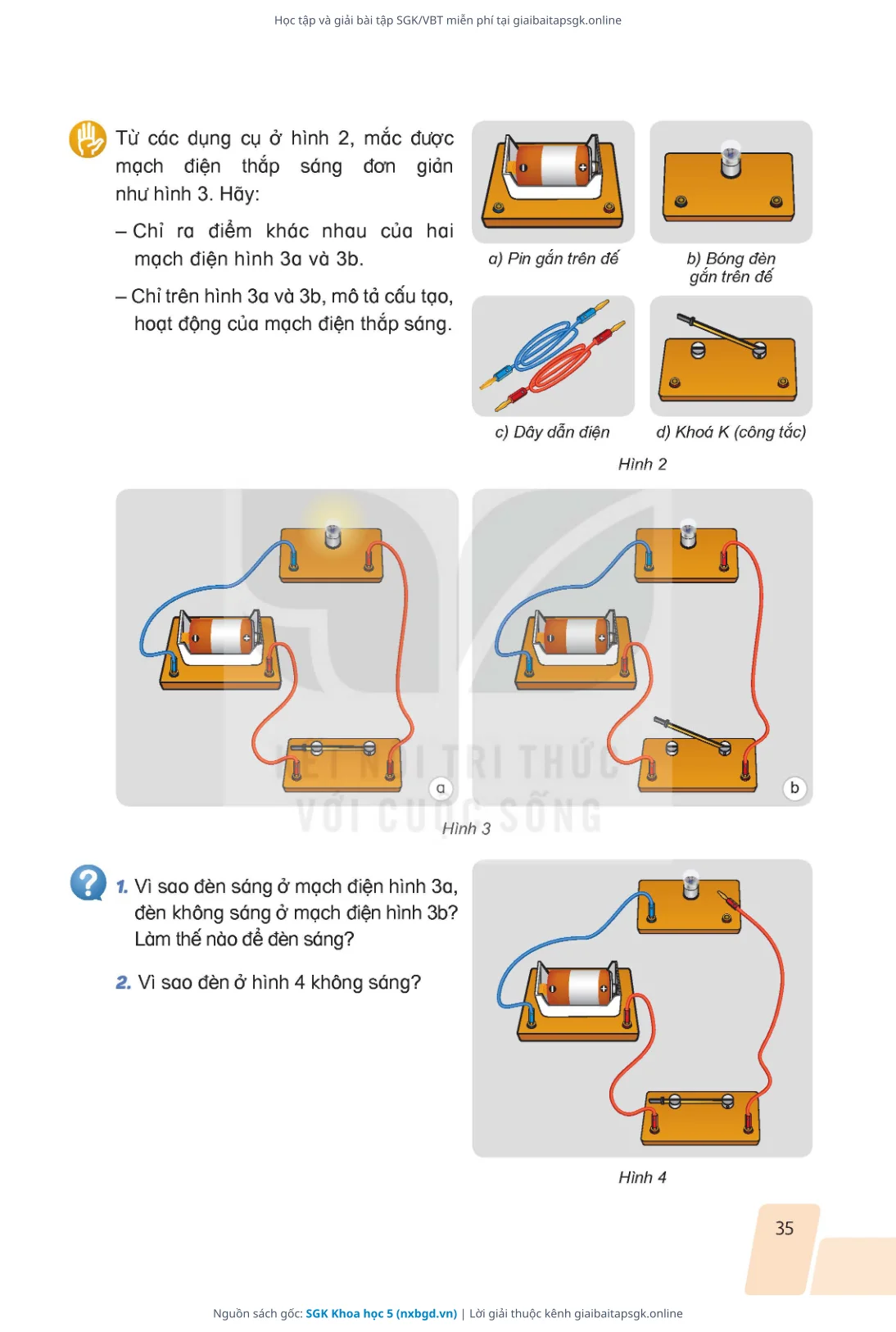 Học tập và giải bài tập SGK/VBT miễn phí tại giaibaitapsgk.online

Từ các dụng cụ ở hình 2, mắc được mạch điện thắp sáng đơn giản như hình 3. Hãy:

– Chỉ ra điểm khác nhau của hai mạch điện hình 3a và 3b.

– Chỉ trên hình 3a và 3b, mô tả cấu tạo, hoạt động của mạch điện thắp sáng.

a) Pin gắn trên đế

b) Bóng đèn gắn trên đế

c) Dây dẫn điện

d) Khoá K (công tắc)

Hình 2

a

b

KẾT NỐI TRI THỨC VỚI CUỘC SỐNG

Hình 3

1. Vì sao đèn sáng ở mạch điện hình 3a, đèn không sáng ở mạch điện hình 3b? Làm thế nào để đèn sáng?

2. Vì sao đèn ở hình 4 không sáng?

Hình 4

35

Nguồn sách gốc: SGK Khoa học 5 (nxbgd.vn) | Lời giải thuộc kênh giaibaitapsgk.online