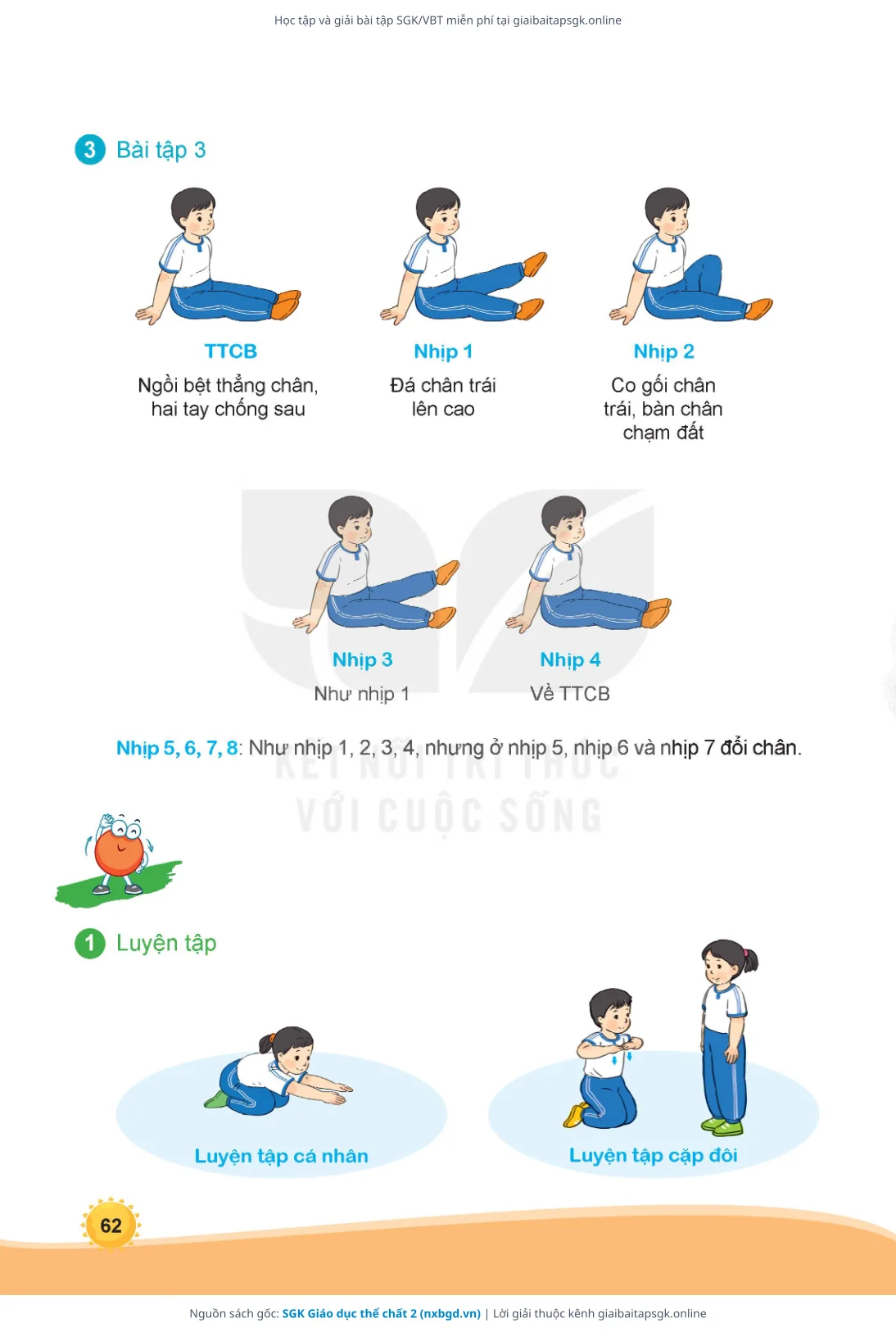 Học tập và giải bài tập SGK/VBT miễn phí tại giaibaitapsgk.online

3 Bài tập 3

TTCB
Ngồi bệt thẳng chân, hai tay chống sau

Nhịp 1
Đá chân trái lên cao

Nhịp 2
Co gối chân trái, bàn chân chạm đất

Nhịp 3
Như nhịp 1

Nhịp 4
Về TTCB

Nhịp 5, 6, 7, 8: Như nhịp 1, 2, 3, 4, nhưng ở nhịp 5, nhịp 6 và nhịp 7 đổi chân.

KẾT NỐI TRI THỨC
VỚI CUỘC SỐNG

1 Luyện tập

Luyện tập cá nhân

Luyện tập cặp đôi

62

Nguồn sách gốc: SGK Giáo dục thể chất 2 (nxbgd.vn) | Lời giải thuộc kênh giaibaitapsgk.online